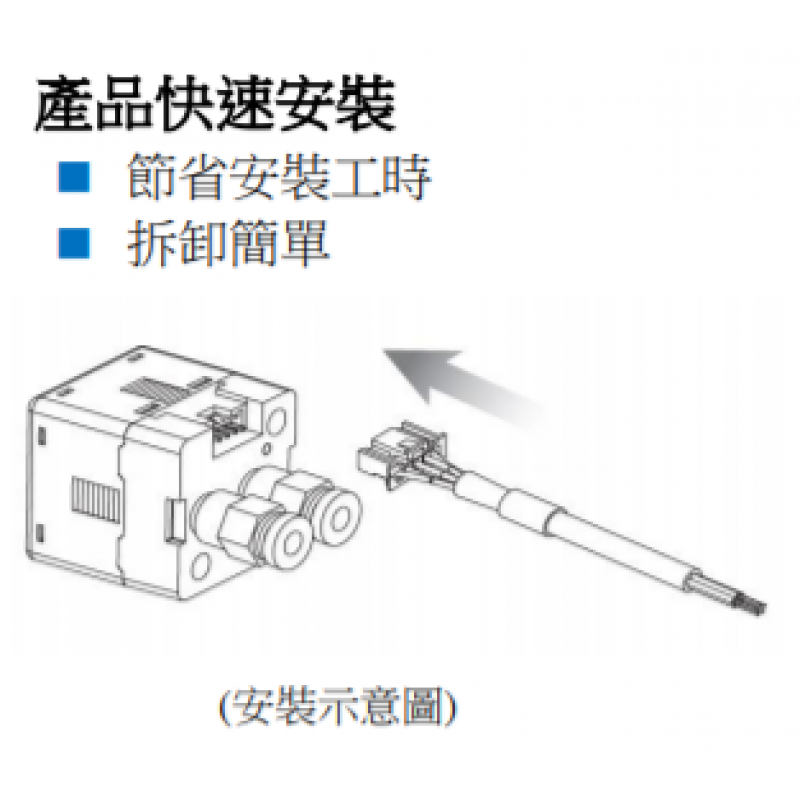 產品快速安裝

■ 節省安裝工時

■ 拆卸簡單

(安裝示意圖)